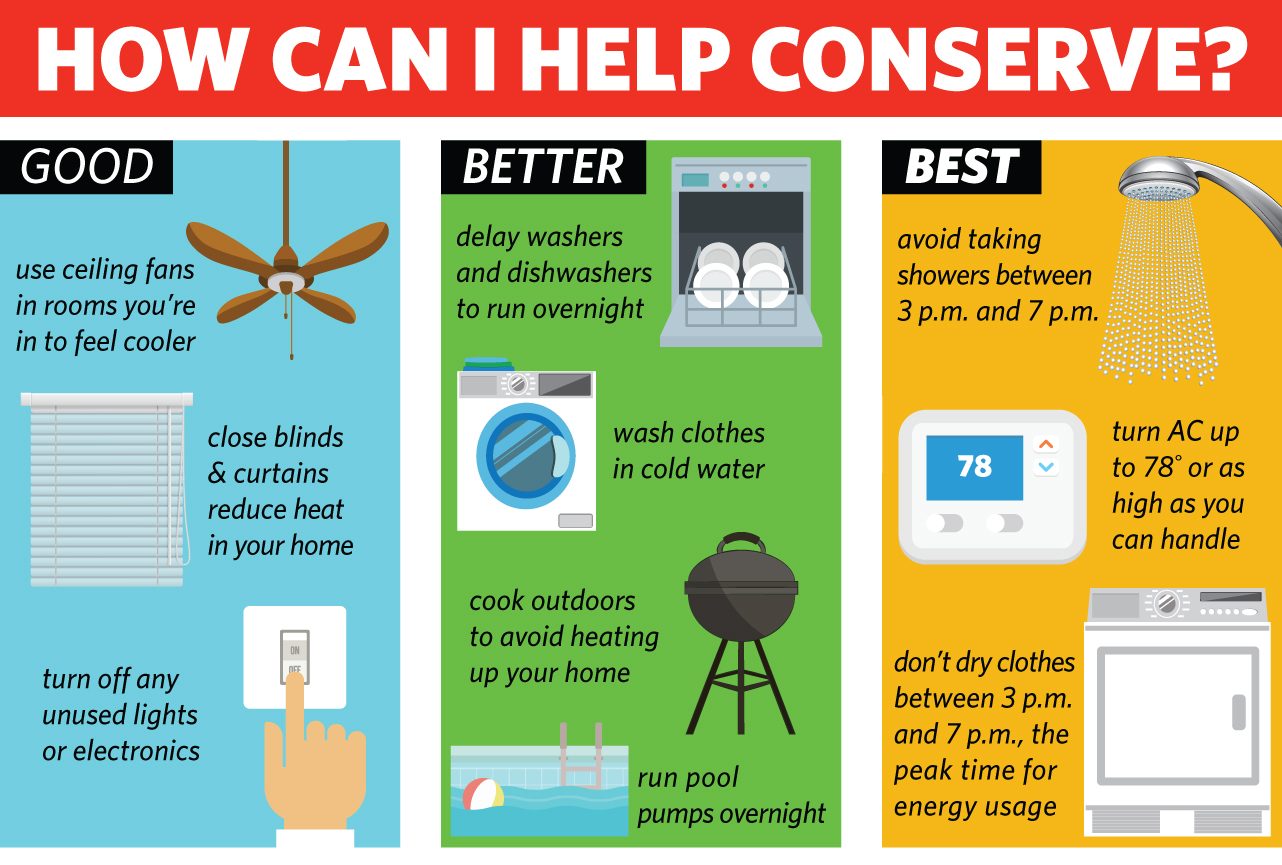 HOW CAN I HELP CONSERVE?

GOOD

use ceiling fans in rooms you're in to feel cooler

close blinds & curtains reduce heat in your home

ON
OFF

turn off any unused lights or electronics

BETTER

delay washers and dishwashers to run overnight

wash clothes in cold water

cook outdoors to avoid heating up your home

run pool pumps overnight

BEST

avoid taking showers between 3 p.m. and 7 p.m.

78

turn AC up to 78° or as high as you can handle

don't dry clothes between 3 p.m. and 7 p.m., the peak time for energy usage